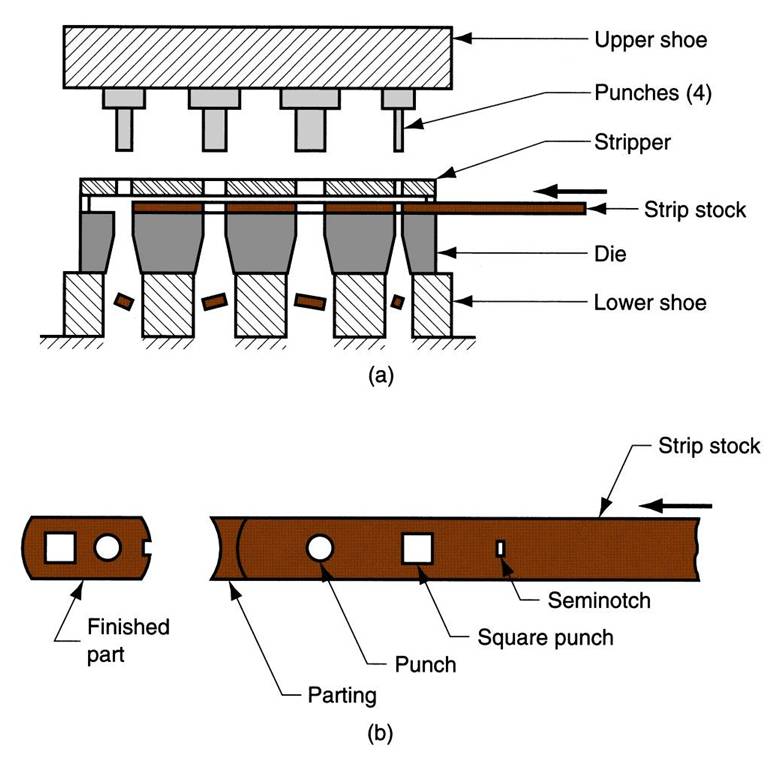 Upper shoe
Punches (4)
Stripper
Strip stock
Die
Lower shoe
(a)

Strip stock
Finished part
Seminotch
Square punch
Punch
Parting
(b)